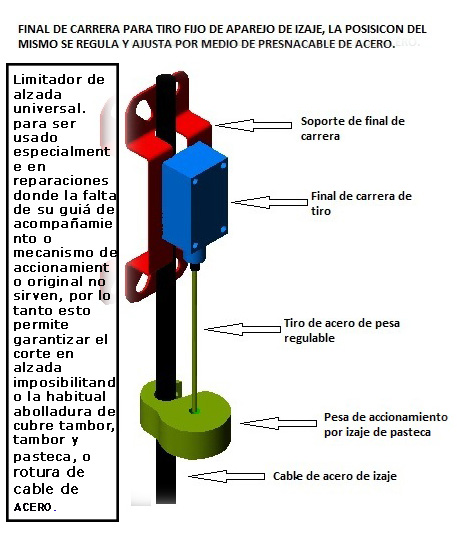 FINAL DE CARRERA PARA TIRO FIJO DE APAREJO DE IZAJE, LA POSISICON DEL MISMO SE REGULA Y AJUSTA POR MEDIO DE PRESNACABLE DE ACERO.

Limitador de alzada universal. para ser usado especialmente en reparaciones donde la falta de su guiá de acompañamiento o mecanismo de accionamiento original no sirven, por lo tanto esto permite garantizar el corte en alzada imposibilitando la habitual abolladura de cubre tambor, tambor y pasteca, o rotura de cable de ACERO.

Soporte de final de carrera

Final de carrera de tiro

Tiro de acero de pesa regulable

Pesa de accionamiento por izaje de pasteca

Cable de acero de izaje